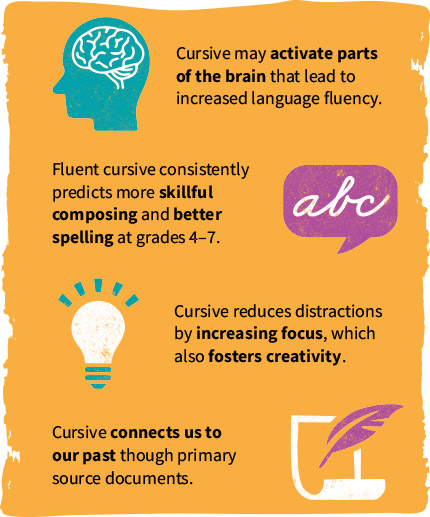 Cursive may activate parts of the brain that lead to increased language fluency.

Fluent cursive consistently predicts more skillful composing and better spelling at grades 4–7.

abc

Cursive reduces distractions by increasing focus, which also fosters creativity.

Cursive connects us to our past though primary source documents.